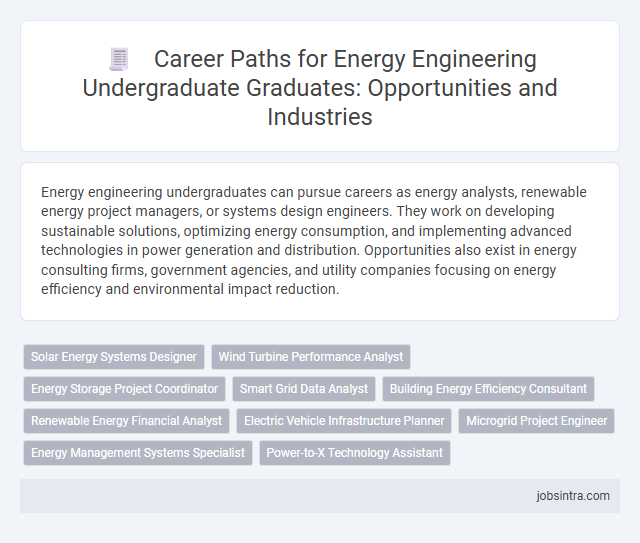 Career Paths for Energy Engineering Undergraduate Graduates: Opportunities and Industries

Energy engineering undergraduates can pursue careers as energy analysts, renewable energy project managers, or systems design engineers. They work on developing sustainable solutions, optimizing energy consumption, and implementing advanced technologies in power generation and distribution. Opportunities also exist in energy consulting firms, government agencies, and utility companies focusing on energy efficiency and environmental impact reduction.

Solar Energy Systems Designer
Wind Turbine Performance Analyst
Energy Storage Project Coordinator
Smart Grid Data Analyst
Building Energy Efficiency Consultant
Renewable Energy Financial Analyst
Electric Vehicle Infrastructure Planner
Microgrid Project Engineer
Energy Management Systems Specialist
Power-to-X Technology Assistant

jobsintra.com