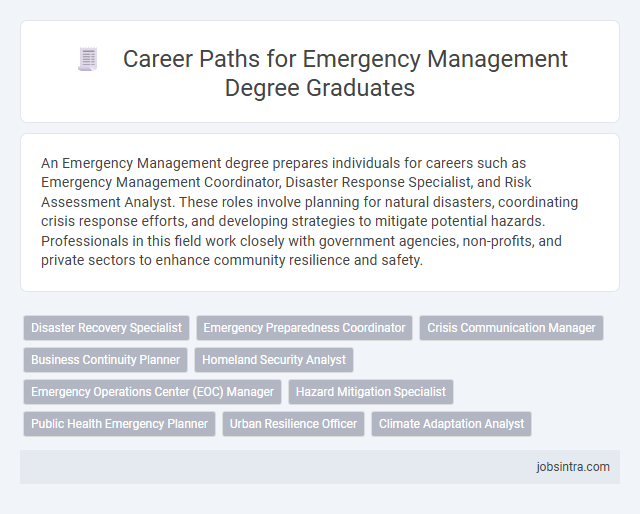 Career Paths for Emergency Management Degree Graduates

An Emergency Management degree prepares individuals for careers such as Emergency Management Coordinator, Disaster Response Specialist, and Risk Assessment Analyst. These roles involve planning for natural disasters, coordinating crisis response efforts, and developing strategies to mitigate potential hazards. Professionals in this field work closely with government agencies, non-profits, and private sectors to enhance community resilience and safety.

Disaster Recovery Specialist
Emergency Preparedness Coordinator
Crisis Communication Manager
Business Continuity Planner
Homeland Security Analyst
Emergency Operations Center (EOC) Manager
Hazard Mitigation Specialist
Public Health Emergency Planner
Urban Resilience Officer
Climate Adaptation Analyst

jobsintra.com