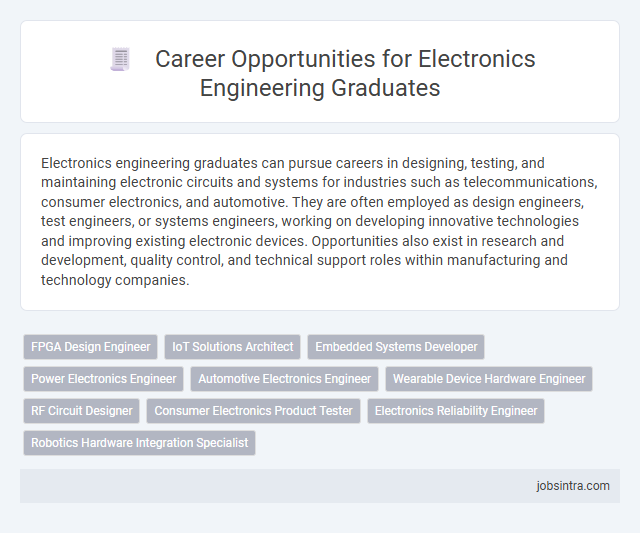 Career Opportunities for Electronics Engineering Graduates

Electronics engineering graduates can pursue careers in designing, testing, and maintaining electronic circuits and systems for industries such as telecommunications, consumer electronics, and automotive. They are often employed as design engineers, test engineers, or systems engineers, working on developing innovative technologies and improving existing electronic devices. Opportunities also exist in research and development, quality control, and technical support roles within manufacturing and technology companies.

FPGA Design Engineer
IoT Solutions Architect
Embedded Systems Developer
Power Electronics Engineer
Automotive Electronics Engineer
Wearable Device Hardware Engineer
RF Circuit Designer
Consumer Electronics Product Tester
Electronics Reliability Engineer
Robotics Hardware Integration Specialist

jobsintra.com