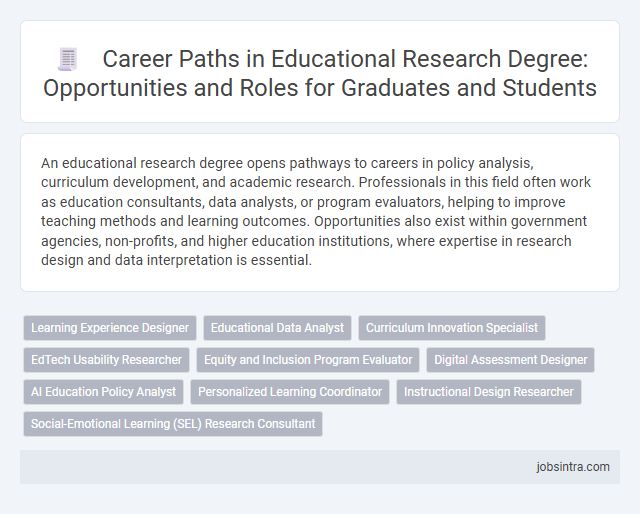 Career Paths in Educational Research Degree: Opportunities and Roles for Graduates and Students

An educational research degree opens pathways to careers in policy analysis, curriculum development, and academic research. Professionals in this field often work as education consultants, data analysts, or program evaluators, helping to improve teaching methods and learning outcomes. Opportunities also exist within government agencies, non-profits, and higher education institutions, where expertise in research design and data interpretation is essential.

Learning Experience Designer
Educational Data Analyst
Curriculum Innovation Specialist
EdTech Usability Researcher
Equity and Inclusion Program Evaluator
Digital Assessment Designer
AI Education Policy Analyst
Personalized Learning Coordinator
Instructional Design Researcher
Social-Emotional Learning (SEL) Research Consultant

jobsintra.com