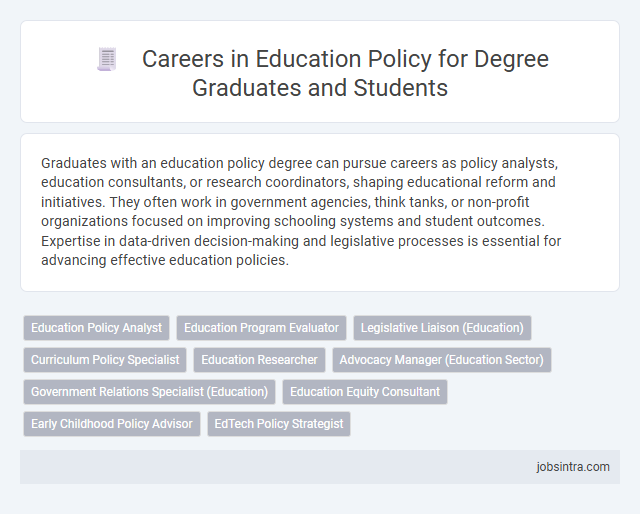 Careers in Education Policy for Degree Graduates and Students

Graduates with an education policy degree can pursue careers as policy analysts, education consultants, or research coordinators, shaping educational reform and initiatives. They often work in government agencies, think tanks, or non-profit organizations focused on improving schooling systems and student outcomes. Expertise in data-driven decision-making and legislative processes is essential for advancing effective education policies.

Education Policy Analyst
Education Program Evaluator
Legislative Liaison (Education)
Curriculum Policy Specialist
Education Researcher
Advocacy Manager (Education Sector)
Government Relations Specialist (Education)
Education Equity Consultant
Early Childhood Policy Advisor
EdTech Policy Strategist

jobsintra.com