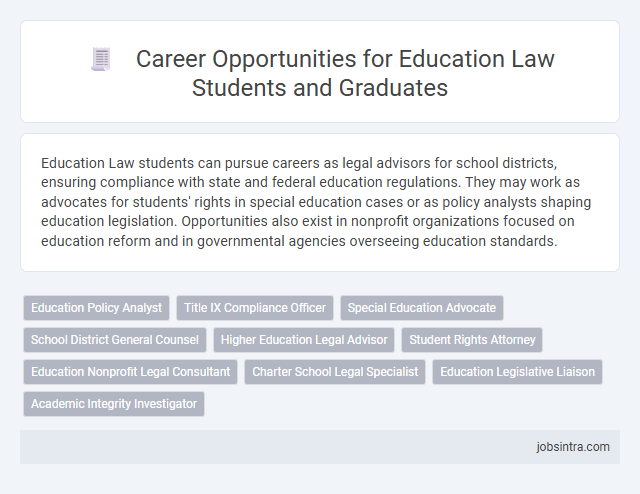 Career Opportunities for Education Law Students and Graduates

Education Law students can pursue careers as legal advisors for school districts, ensuring compliance with state and federal education regulations. They may work as advocates for students' rights in special education cases or as policy analysts shaping education legislation. Opportunities also exist in nonprofit organizations focused on education reform and in governmental agencies overseeing education standards.

Education Policy Analyst
Title IX Compliance Officer
Special Education Advocate
School District General Counsel
Higher Education Legal Advisor
Student Rights Attorney
Education Nonprofit Legal Consultant
Charter School Legal Specialist
Education Legislative Liaison
Academic Integrity Investigator

jobsintra.com