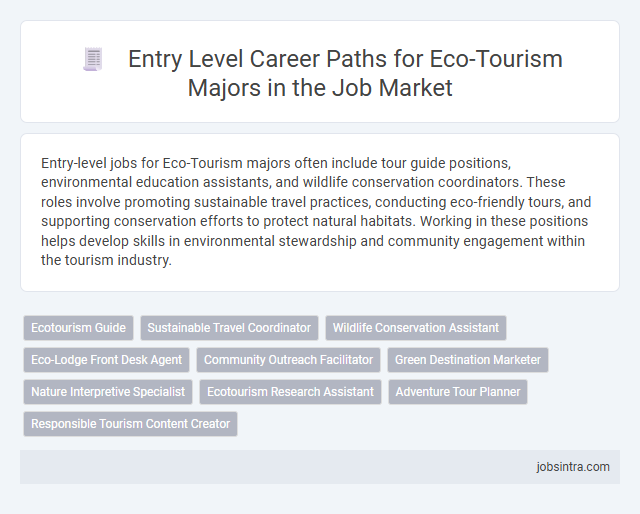 Entry Level Career Paths for Eco-Tourism Majors in the Job Market

Entry-level jobs for Eco-Tourism majors often include tour guide positions, environmental education assistants, and wildlife conservation coordinators. These roles involve promoting sustainable travel practices, conducting eco-friendly tours, and supporting conservation efforts to protect natural habitats. Working in these positions helps develop skills in environmental stewardship and community engagement within the tourism industry.

Ecotourism Guide
Sustainable Travel Coordinator
Wildlife Conservation Assistant
Eco-Lodge Front Desk Agent
Community Outreach Facilitator
Green Destination Marketer
Nature Interpretive Specialist
Ecotourism Research Assistant
Adventure Tour Planner
Responsible Tourism Content Creator

jobsintra.com