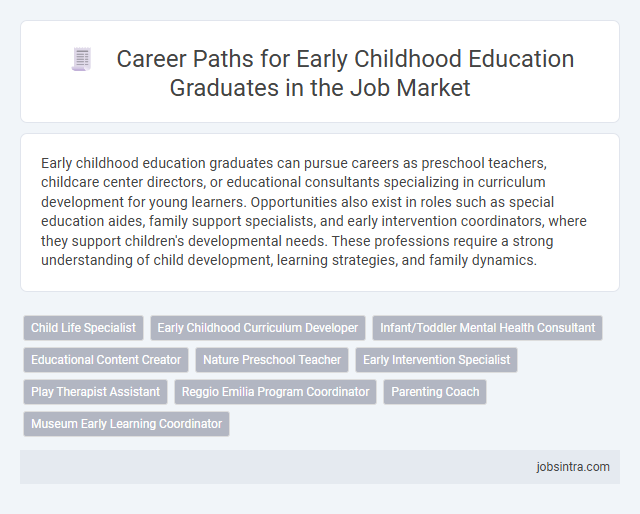 Career Paths for Early Childhood Education Graduates in the Job Market

Early childhood education graduates can pursue careers as preschool teachers, childcare center directors, or educational consultants specializing in curriculum development for young learners. Opportunities also exist in roles such as special education aides, family support specialists, and early intervention coordinators, where they support children's developmental needs. These professions require a strong understanding of child development, learning strategies, and family dynamics.

Child Life Specialist
Early Childhood Curriculum Developer
Infant/Toddler Mental Health Consultant
Educational Content Creator
Nature Preschool Teacher
Early Intervention Specialist
Play Therapist Assistant
Reggio Emilia Program Coordinator
Parenting Coach
Museum Early Learning Coordinator

jobsintra.com