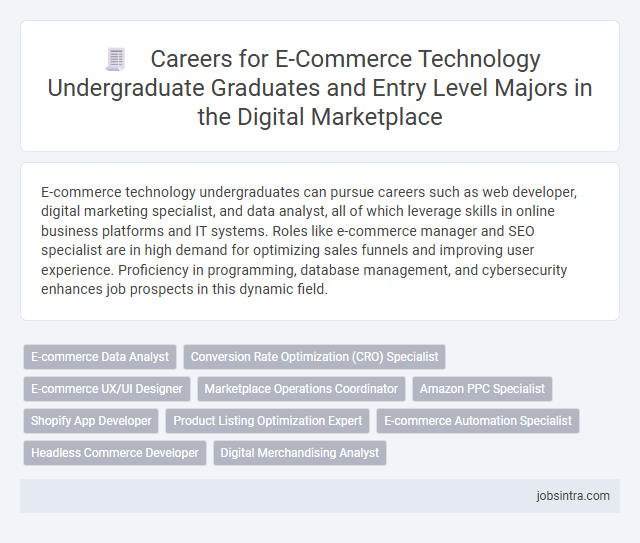 Careers for E-Commerce Technology Undergraduate Graduates and Entry Level Majors in the Digital Marketplace

E-commerce technology undergraduates can pursue careers such as web developer, digital marketing specialist, and data analyst, all of which leverage skills in online business platforms and IT systems. Roles like e-commerce manager and SEO specialist are in high demand for optimizing sales funnels and improving user experience. Proficiency in programming, database management, and cybersecurity enhances job prospects in this dynamic field.

E-commerce Data Analyst
Conversion Rate Optimization (CRO) Specialist
E-commerce UX/UI Designer
Marketplace Operations Coordinator
Amazon PPC Specialist
Shopify App Developer
Product Listing Optimization Expert
E-commerce Automation Specialist
Headless Commerce Developer
Digital Merchandising Analyst

jobsintra.com