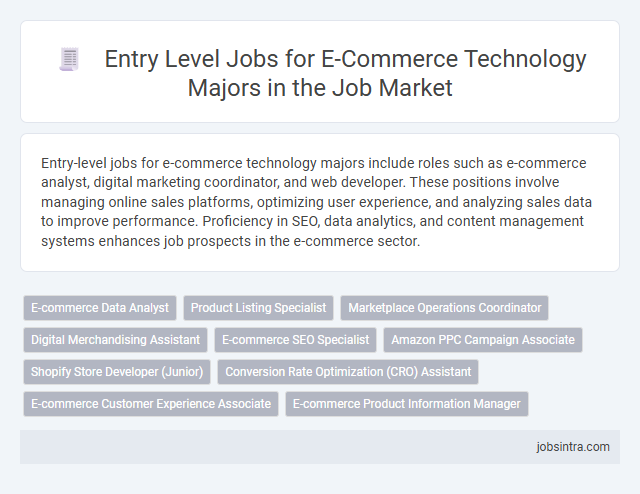 Entry Level Jobs for E-Commerce Technology Majors in the Job Market

Entry-level jobs for e-commerce technology majors include roles such as e-commerce analyst, digital marketing coordinator, and web developer. These positions involve managing online sales platforms, optimizing user experience, and analyzing sales data to improve performance. Proficiency in SEO, data analytics, and content management systems enhances job prospects in the e-commerce sector.

E-commerce Data Analyst
Product Listing Specialist
Marketplace Operations Coordinator
Digital Merchandising Assistant
E-commerce SEO Specialist
Amazon PPC Campaign Associate
Shopify Store Developer (Junior)
Conversion Rate Optimization (CRO) Assistant
E-commerce Customer Experience Associate
E-commerce Product Information Manager

jobsintra.com