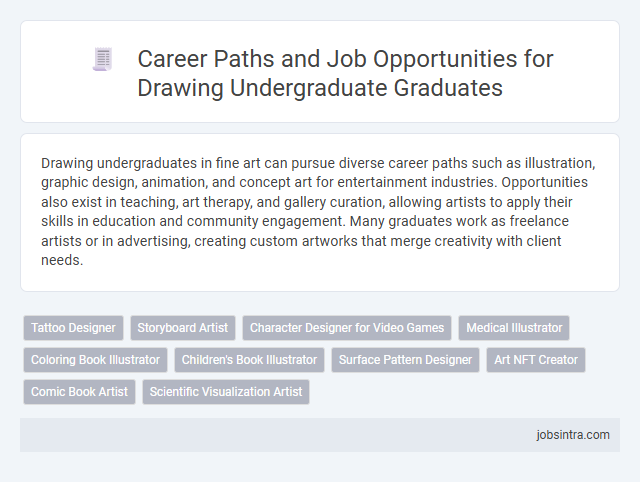 Career Paths and Job Opportunities for Drawing Undergraduate Graduates

Drawing undergraduates in fine art can pursue diverse career paths such as illustration, graphic design, animation, and concept art for entertainment industries. Opportunities also exist in teaching, art therapy, and gallery curation, allowing artists to apply their skills in education and community engagement. Many graduates work as freelance artists or in advertising, creating custom artworks that merge creativity with client needs.

Tattoo Designer
Storyboard Artist
Character Designer for Video Games
Medical Illustrator
Coloring Book Illustrator
Children's Book Illustrator
Surface Pattern Designer
Art NFT Creator
Comic Book Artist
Scientific Visualization Artist

jobsintra.com