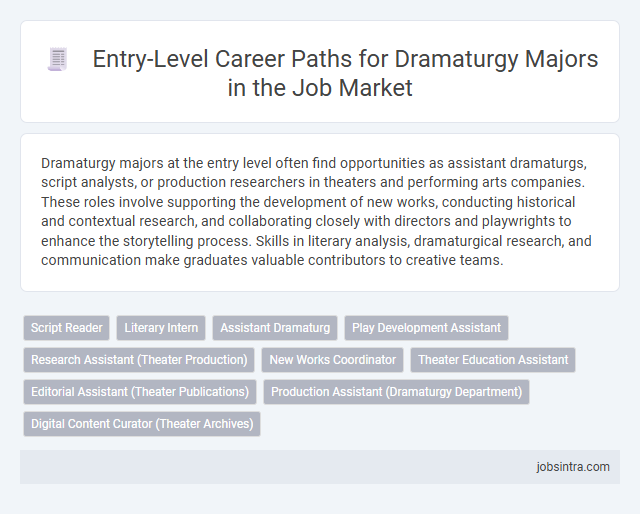 Entry-Level Career Paths for Dramaturgy Majors in the Job Market

Dramaturgy majors at the entry level often find opportunities as assistant dramaturgs, script analysts, or production researchers in theaters and performing arts companies. These roles involve supporting the development of new works, conducting historical and contextual research, and collaborating closely with directors and playwrights to enhance the storytelling process. Skills in literary analysis, dramaturgical research, and communication make graduates valuable contributors to creative teams.

Script Reader
Literary Intern
Assistant Dramaturg
Play Development Assistant
Research Assistant (Theater Production)
New Works Coordinator
Theater Education Assistant
Editorial Assistant (Theater Publications)
Production Assistant (Dramaturgy Department)
Digital Content Curator (Theater Archives)

jobsintra.com