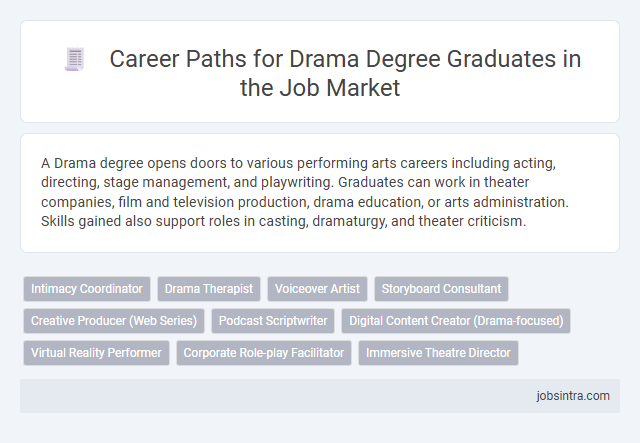 Career Paths for Drama Degree Graduates in the Job Market

A Drama degree opens doors to various performing arts careers including acting, directing, stage management, and playwriting. Graduates can work in theater companies, film and television production, drama education, or arts administration. Skills gained also support roles in casting, dramaturgy, and theater criticism.

Intimacy Coordinator
Drama Therapist
Voiceover Artist
Storyboard Consultant
Creative Producer (Web Series)
Podcast Scriptwriter
Digital Content Creator (Drama-focused)
Virtual Reality Performer
Corporate Role-play Facilitator
Immersive Theatre Director

jobsintra.com