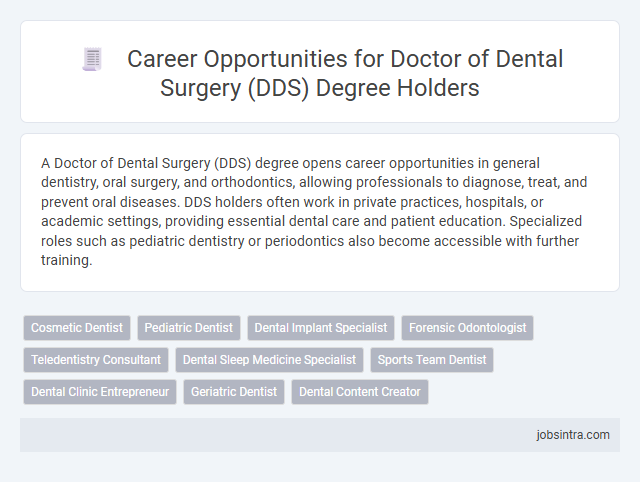 Career Opportunities for Doctor of Dental Surgery (DDS) Degree Holders

A Doctor of Dental Surgery (DDS) degree opens career opportunities in general dentistry, oral surgery, and orthodontics, allowing professionals to diagnose, treat, and prevent oral diseases. DDS holders often work in private practices, hospitals, or academic settings, providing essential dental care and patient education. Specialized roles such as pediatric dentistry or periodontics also become accessible with further training.

Cosmetic Dentist
Pediatric Dentist
Dental Implant Specialist
Forensic Odontologist
Teledentistry Consultant
Dental Sleep Medicine Specialist
Sports Team Dentist
Dental Clinic Entrepreneur
Geriatric Dentist
Dental Content Creator

jobsintra.com