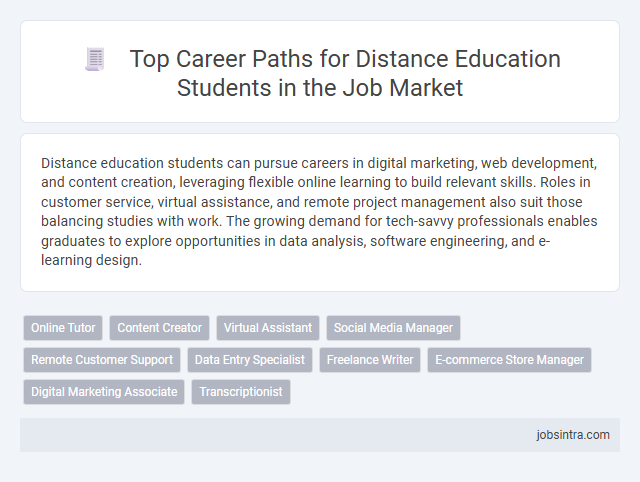 Top Career Paths for Distance Education Students in the Job Market

Distance education students can pursue careers in digital marketing, web development, and content creation, leveraging flexible online learning to build relevant skills. Roles in customer service, virtual assistance, and remote project management also suit those balancing studies with work. The growing demand for tech-savvy professionals enables graduates to explore opportunities in data analysis, software engineering, and e-learning design.

Online Tutor
Content Creator
Virtual Assistant
Social Media Manager
Remote Customer Support
Data Entry Specialist
Freelance Writer
E-commerce Store Manager
Digital Marketing Associate
Transcriptionist

jobsintra.com