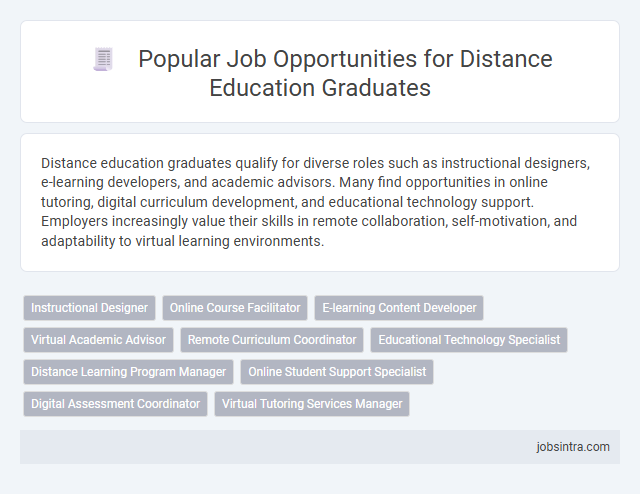 Popular Job Opportunities for Distance Education Graduates

Distance education graduates qualify for diverse roles such as instructional designers, e-learning developers, and academic advisors. Many find opportunities in online tutoring, digital curriculum development, and educational technology support. Employers increasingly value their skills in remote collaboration, self-motivation, and adaptability to virtual learning environments.

Instructional Designer
Online Course Facilitator
E-learning Content Developer
Virtual Academic Advisor
Remote Curriculum Coordinator
Educational Technology Specialist
Distance Learning Program Manager
Online Student Support Specialist
Digital Assessment Coordinator
Virtual Tutoring Services Manager

jobsintra.com