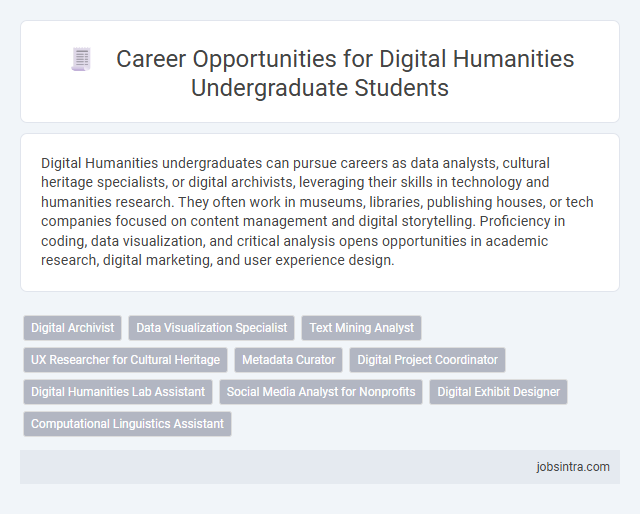 Career Opportunities for Digital Humanities Undergraduate Students

Digital Humanities undergraduates can pursue careers as data analysts, cultural heritage specialists, or digital archivists, leveraging their skills in technology and humanities research. They often work in museums, libraries, publishing houses, or tech companies focused on content management and digital storytelling. Proficiency in coding, data visualization, and critical analysis opens opportunities in academic research, digital marketing, and user experience design.

Digital Archivist
Data Visualization Specialist
Text Mining Analyst
UX Researcher for Cultural Heritage
Metadata Curator
Digital Project Coordinator
Digital Humanities Lab Assistant
Social Media Analyst for Nonprofits
Digital Exhibit Designer
Computational Linguistics Assistant

jobsintra.com