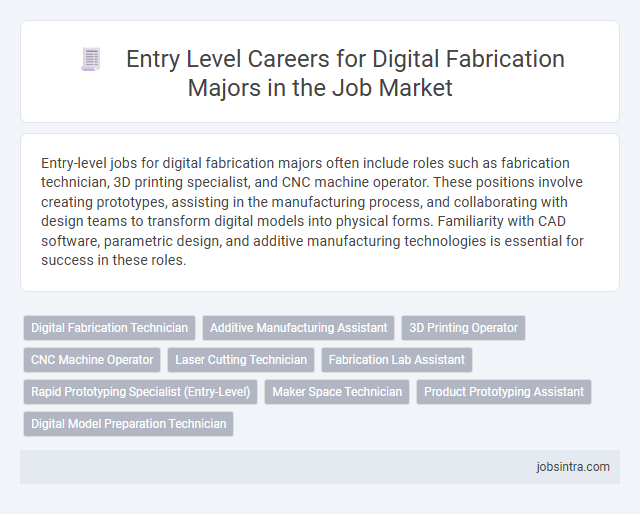 Entry Level Careers for Digital Fabrication Majors in the Job Market

Entry-level jobs for digital fabrication majors often include roles such as fabrication technician, 3D printing specialist, and CNC machine operator. These positions involve creating prototypes, assisting in the manufacturing process, and collaborating with design teams to transform digital models into physical forms. Familiarity with CAD software, parametric design, and additive manufacturing technologies is essential for success in these roles.

Digital Fabrication Technician
Additive Manufacturing Assistant
3D Printing Operator
CNC Machine Operator
Laser Cutting Technician
Fabrication Lab Assistant
Rapid Prototyping Specialist (Entry-Level)
Maker Space Technician
Product Prototyping Assistant
Digital Model Preparation Technician

jobsintra.com