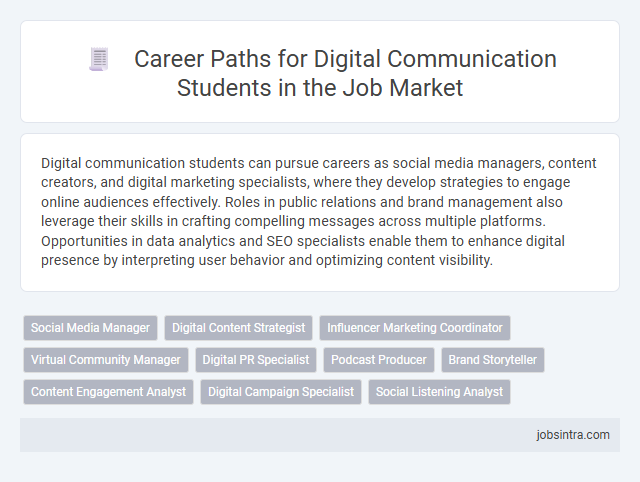 Career Paths for Digital Communication Students in the Job Market

Digital communication students can pursue careers as social media managers, content creators, and digital marketing specialists, where they develop strategies to engage online audiences effectively. Roles in public relations and brand management also leverage their skills in crafting compelling messages across multiple platforms. Opportunities in data analytics and SEO specialists enable them to enhance digital presence by interpreting user behavior and optimizing content visibility.

Social Media Manager
Digital Content Strategist
Influencer Marketing Coordinator
Virtual Community Manager
Digital PR Specialist
Podcast Producer
Brand Storyteller
Content Engagement Analyst
Digital Campaign Specialist
Social Listening Analyst

jobsintra.com