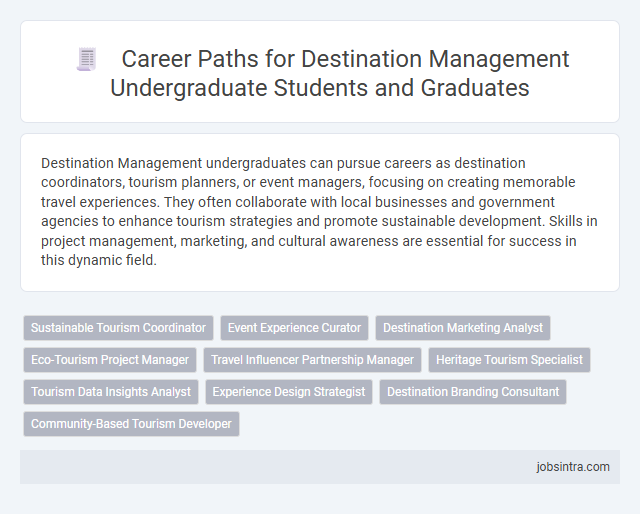 Career Paths for Destination Management Undergraduate Students and Graduates

Destination Management undergraduates can pursue careers as destination coordinators, tourism planners, or event managers, focusing on creating memorable travel experiences. They often collaborate with local businesses and government agencies to enhance tourism strategies and promote sustainable development. Skills in project management, marketing, and cultural awareness are essential for success in this dynamic field.

Sustainable Tourism Coordinator
Event Experience Curator
Destination Marketing Analyst
Eco-Tourism Project Manager
Travel Influencer Partnership Manager
Heritage Tourism Specialist
Tourism Data Insights Analyst
Experience Design Strategist
Destination Branding Consultant
Community-Based Tourism Developer

jobsintra.com