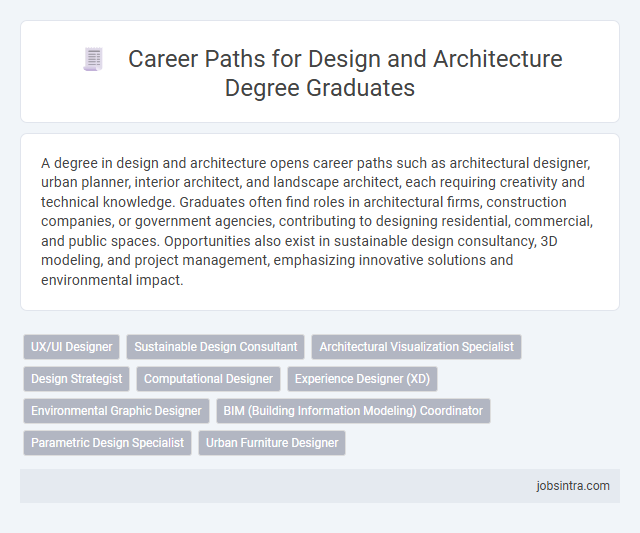 Career Paths for Design and Architecture Degree Graduates

A degree in design and architecture opens career paths such as architectural designer, urban planner, interior architect, and landscape architect, each requiring creativity and technical knowledge. Graduates often find roles in architectural firms, construction companies, or government agencies, contributing to designing residential, commercial, and public spaces. Opportunities also exist in sustainable design consultancy, 3D modeling, and project management, emphasizing innovative solutions and environmental impact.

UX/UI Designer
Sustainable Design Consultant
Architectural Visualization Specialist
Design Strategist
Computational Designer
Experience Designer (XD)
Environmental Graphic Designer
BIM (Building Information Modeling) Coordinator
Parametric Design Specialist
Urban Furniture Designer

jobsintra.com