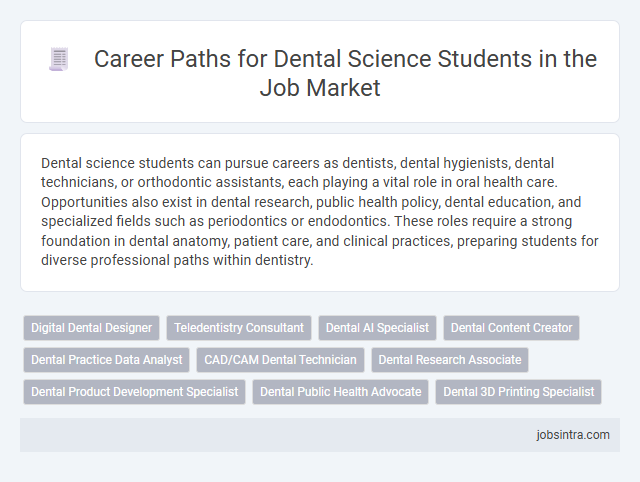 Career Paths for Dental Science Students in the Job Market

Dental science students can pursue careers as dentists, dental hygienists, dental technicians, or orthodontic assistants, each playing a vital role in oral health care. Opportunities also exist in dental research, public health policy, dental education, and specialized fields such as periodontics or endodontics. These roles require a strong foundation in dental anatomy, patient care, and clinical practices, preparing students for diverse professional paths within dentistry.

Digital Dental Designer
Teledentistry Consultant
Dental AI Specialist
Dental Content Creator
Dental Practice Data Analyst
CAD/CAM Dental Technician
Dental Research Associate
Dental Product Development Specialist
Dental Public Health Advocate
Dental 3D Printing Specialist

jobsintra.com