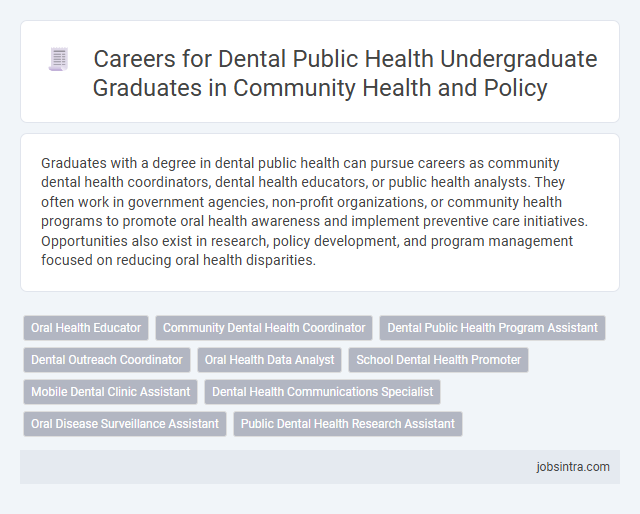 Careers for Dental Public Health Undergraduate Graduates in Community Health and Policy

Graduates with a degree in dental public health can pursue careers as community dental health coordinators, dental health educators, or public health analysts. They often work in government agencies, non-profit organizations, or community health programs to promote oral health awareness and implement preventive care initiatives. Opportunities also exist in research, policy development, and program management focused on reducing oral health disparities.

Oral Health Educator
Community Dental Health Coordinator
Dental Public Health Program Assistant
Dental Outreach Coordinator
Oral Health Data Analyst
School Dental Health Promoter
Mobile Dental Clinic Assistant
Dental Health Communications Specialist
Oral Disease Surveillance Assistant
Public Dental Health Research Assistant

jobsintra.com