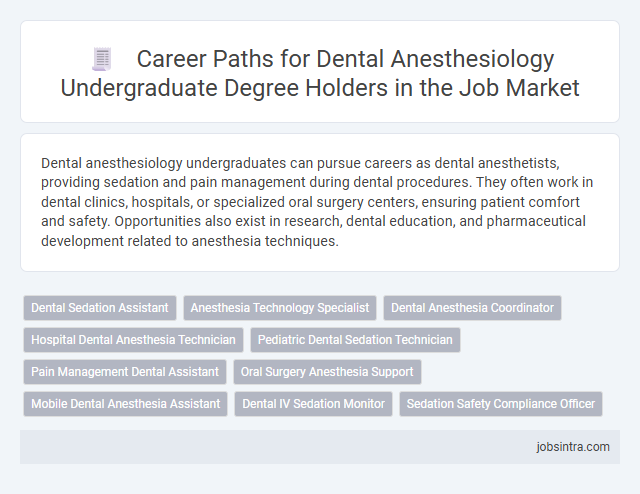 Career Paths for Dental Anesthesiology Undergraduate Degree Holders in the Job Market

Dental anesthesiology undergraduates can pursue careers as dental anesthetists, providing sedation and pain management during dental procedures. They often work in dental clinics, hospitals, or specialized oral surgery centers, ensuring patient comfort and safety. Opportunities also exist in research, dental education, and pharmaceutical development related to anesthesia techniques.

Dental Sedation Assistant
Anesthesia Technology Specialist
Dental Anesthesia Coordinator
Hospital Dental Anesthesia Technician
Pediatric Dental Sedation Technician
Pain Management Dental Assistant
Oral Surgery Anesthesia Support
Mobile Dental Anesthesia Assistant
Dental IV Sedation Monitor
Sedation Safety Compliance Officer

jobsintra.com