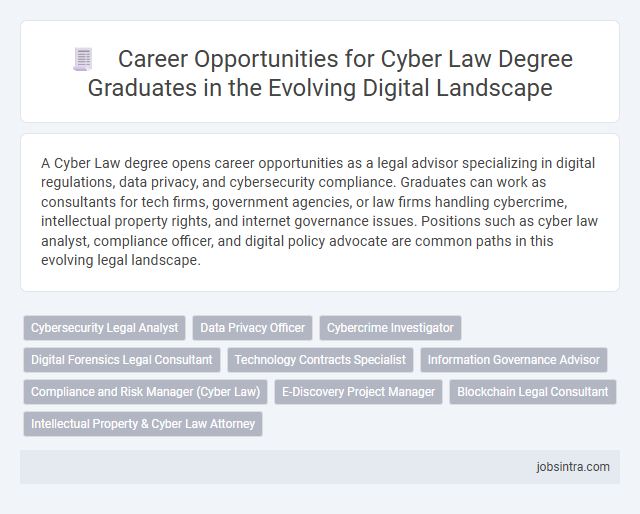 Career Opportunities for Cyber Law Degree Graduates in the Evolving Digital Landscape

A Cyber Law degree opens career opportunities as a legal advisor specializing in digital regulations, data privacy, and cybersecurity compliance. Graduates can work as consultants for tech firms, government agencies, or law firms handling cybercrime, intellectual property rights, and internet governance issues. Positions such as cyber law analyst, compliance officer, and digital policy advocate are common paths in this evolving legal landscape.

Cybersecurity Legal Analyst
Data Privacy Officer
Cybercrime Investigator
Digital Forensics Legal Consultant
Technology Contracts Specialist
Information Governance Advisor
Compliance and Risk Manager (Cyber Law)
E-Discovery Project Manager
Blockchain Legal Consultant
Intellectual Property & Cyber Law Attorney

jobsintra.com