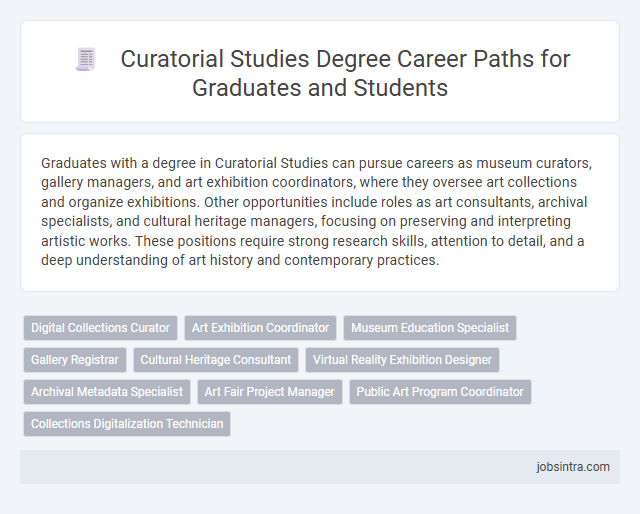 Curatorial Studies Degree Career Paths for Graduates and Students

Graduates with a degree in Curatorial Studies can pursue careers as museum curators, gallery managers, and art exhibition coordinators, where they oversee art collections and organize exhibitions. Other opportunities include roles as art consultants, archival specialists, and cultural heritage managers, focusing on preserving and interpreting artistic works. These positions require strong research skills, attention to detail, and a deep understanding of art history and contemporary practices.

Digital Collections Curator
Art Exhibition Coordinator
Museum Education Specialist
Gallery Registrar
Cultural Heritage Consultant
Virtual Reality Exhibition Designer
Archival Metadata Specialist
Art Fair Project Manager
Public Art Program Coordinator
Collections Digitalization Technician

jobsintra.com