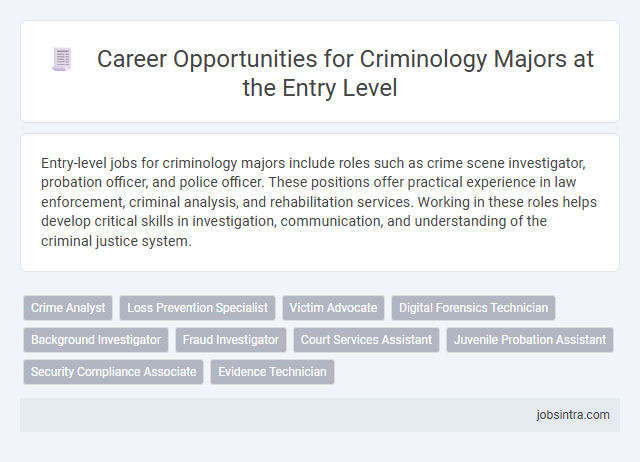 Career Opportunities for Criminology Majors at the Entry Level

Entry-level jobs for criminology majors include roles such as crime scene investigator, probation officer, and police officer. These positions offer practical experience in law enforcement, criminal analysis, and rehabilitation services. Working in these roles helps develop critical skills in investigation, communication, and understanding of the criminal justice system.

Crime Analyst
Loss Prevention Specialist
Victim Advocate
Digital Forensics Technician
Background Investigator
Fraud Investigator
Court Services Assistant
Juvenile Probation Assistant
Security Compliance Associate
Evidence Technician

jobsintra.com