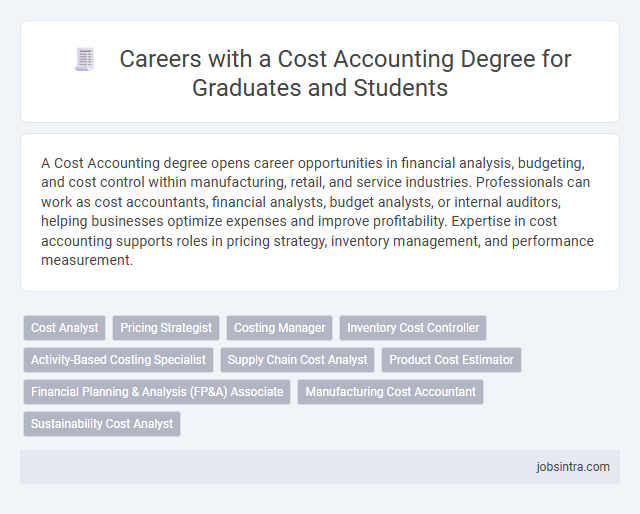 Careers with a Cost Accounting Degree for Graduates and Students

A Cost Accounting degree opens career opportunities in financial analysis, budgeting, and cost control within manufacturing, retail, and service industries. Professionals can work as cost accountants, financial analysts, budget analysts, or internal auditors, helping businesses optimize expenses and improve profitability. Expertise in cost accounting supports roles in pricing strategy, inventory management, and performance measurement.

Cost Analyst
Pricing Strategist
Costing Manager
Inventory Cost Controller
Activity-Based Costing Specialist
Supply Chain Cost Analyst
Product Cost Estimator
Financial Planning & Analysis (FP&A) Associate
Manufacturing Cost Accountant
Sustainability Cost Analyst

jobsintra.com