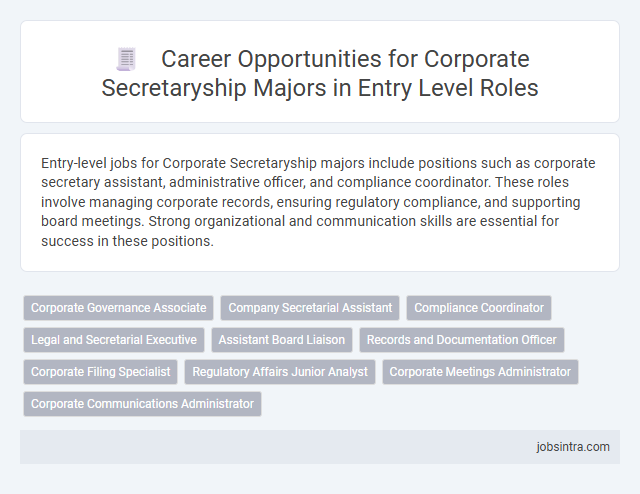 Career Opportunities for Corporate Secretaryship Majors in Entry Level Roles

Entry-level jobs for Corporate Secretaryship majors include positions such as corporate secretary assistant, administrative officer, and compliance coordinator. These roles involve managing corporate records, ensuring regulatory compliance, and supporting board meetings. Strong organizational and communication skills are essential for success in these positions.

Corporate Governance Associate
Company Secretarial Assistant
Compliance Coordinator
Legal and Secretarial Executive
Assistant Board Liaison
Records and Documentation Officer
Corporate Filing Specialist
Regulatory Affairs Junior Analyst
Corporate Meetings Administrator
Corporate Communications Administrator

jobsintra.com