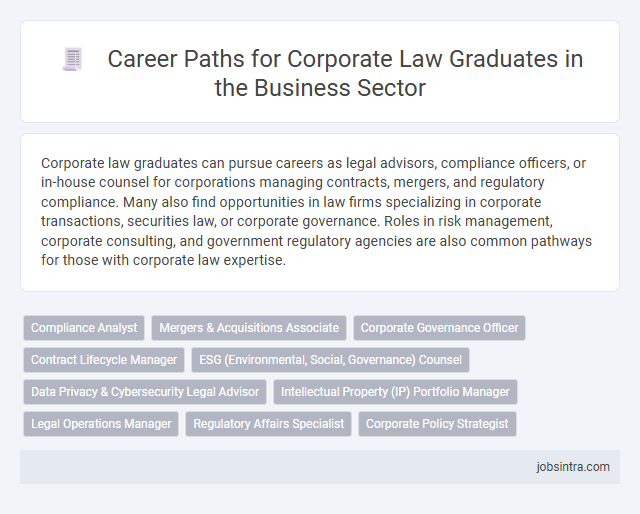 Career Paths for Corporate Law Graduates in the Business Sector

Corporate law graduates can pursue careers as legal advisors, compliance officers, or in-house counsel for corporations managing contracts, mergers, and regulatory compliance. Many also find opportunities in law firms specializing in corporate transactions, securities law, or corporate governance. Roles in risk management, corporate consulting, and government regulatory agencies are also common pathways for those with corporate law expertise.

Compliance Analyst
Mergers & Acquisitions Associate
Corporate Governance Officer
Contract Lifecycle Manager
ESG (Environmental, Social, Governance) Counsel
Data Privacy & Cybersecurity Legal Advisor
Intellectual Property (IP) Portfolio Manager
Legal Operations Manager
Regulatory Affairs Specialist
Corporate Policy Strategist

jobsintra.com