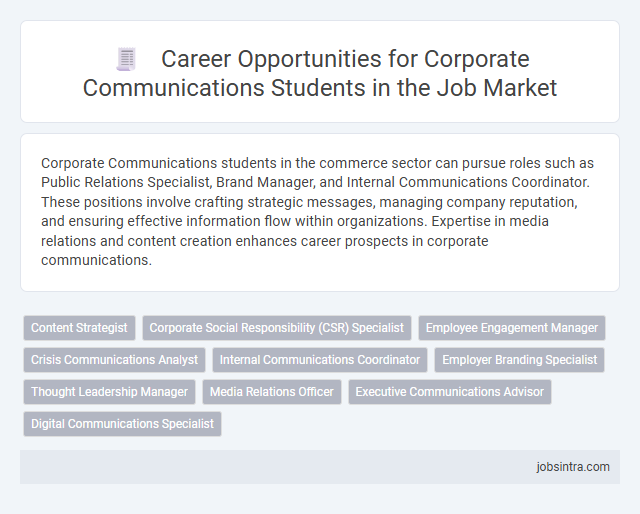 Career Opportunities for Corporate Communications Students in the Job Market

Corporate Communications students in the commerce sector can pursue roles such as Public Relations Specialist, Brand Manager, and Internal Communications Coordinator. These positions involve crafting strategic messages, managing company reputation, and ensuring effective information flow within organizations. Expertise in media relations and content creation enhances career prospects in corporate communications.

Content Strategist
Corporate Social Responsibility (CSR) Specialist
Employee Engagement Manager
Crisis Communications Analyst
Internal Communications Coordinator
Employer Branding Specialist
Thought Leadership Manager
Media Relations Officer
Executive Communications Advisor
Digital Communications Specialist

jobsintra.com