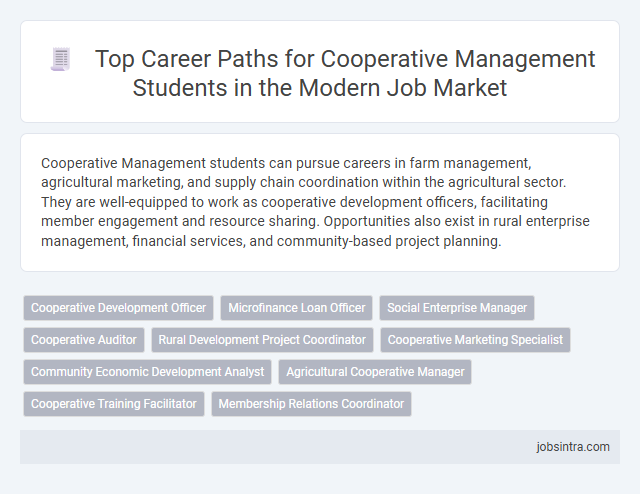 Top Career Paths for Cooperative Management Students in the Modern Job Market

Cooperative Management students can pursue careers in farm management, agricultural marketing, and supply chain coordination within the agricultural sector. They are well-equipped to work as cooperative development officers, facilitating member engagement and resource sharing. Opportunities also exist in rural enterprise management, financial services, and community-based project planning.

Cooperative Development Officer
Microfinance Loan Officer
Social Enterprise Manager
Cooperative Auditor
Rural Development Project Coordinator
Cooperative Marketing Specialist
Community Economic Development Analyst
Agricultural Cooperative Manager
Cooperative Training Facilitator
Membership Relations Coordinator

jobsintra.com