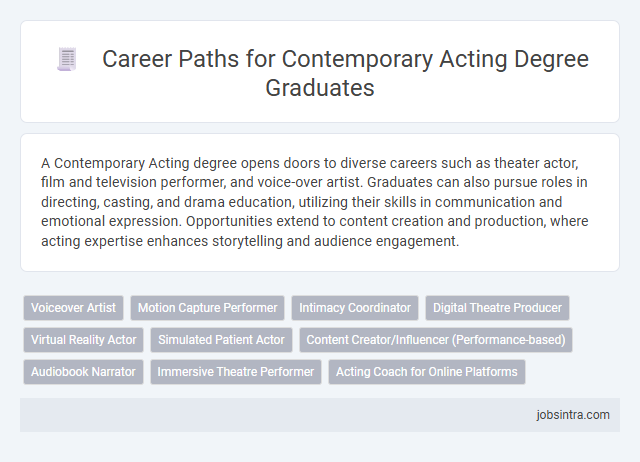 Career Paths for Contemporary Acting Degree Graduates

A Contemporary Acting degree opens doors to diverse careers such as theater actor, film and television performer, and voice-over artist. Graduates can also pursue roles in directing, casting, and drama education, utilizing their skills in communication and emotional expression. Opportunities extend to content creation and production, where acting expertise enhances storytelling and audience engagement.

Voiceover Artist
Motion Capture Performer
Intimacy Coordinator
Digital Theatre Producer
Virtual Reality Actor
Simulated Patient Actor
Content Creator/Influencer (Performance-based)
Audiobook Narrator
Immersive Theatre Performer
Acting Coach for Online Platforms

jobsintra.com