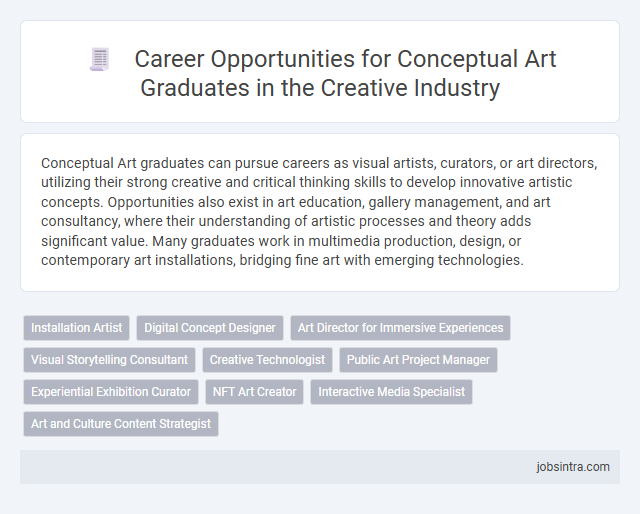 Career Opportunities for Conceptual Art Graduates in the Creative Industry

Conceptual Art graduates can pursue careers as visual artists, curators, or art directors, utilizing their strong creative and critical thinking skills to develop innovative artistic concepts. Opportunities also exist in art education, gallery management, and art consultancy, where their understanding of artistic processes and theory adds significant value. Many graduates work in multimedia production, design, or contemporary art installations, bridging fine art with emerging technologies.

Installation Artist
Digital Concept Designer
Art Director for Immersive Experiences
Visual Storytelling Consultant
Creative Technologist
Public Art Project Manager
Experiential Exhibition Curator
NFT Art Creator
Interactive Media Specialist
Art and Culture Content Strategist

jobsintra.com