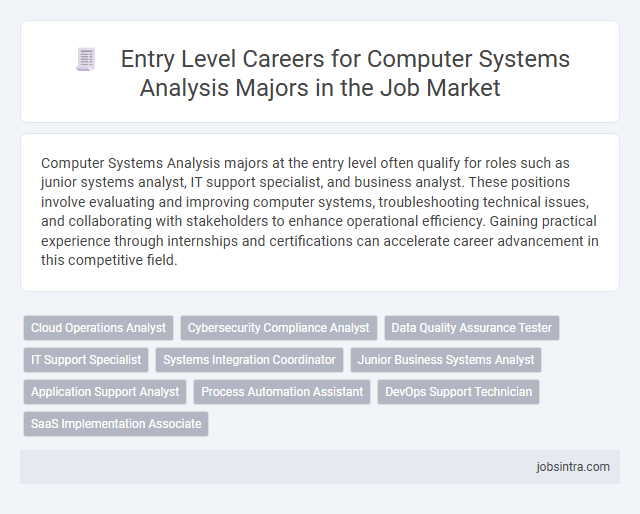 Entry Level Careers for Computer Systems Analysis Majors in the Job Market

Computer Systems Analysis majors at the entry level often qualify for roles such as junior systems analyst, IT support specialist, and business analyst. These positions involve evaluating and improving computer systems, troubleshooting technical issues, and collaborating with stakeholders to enhance operational efficiency. Gaining practical experience through internships and certifications can accelerate career advancement in this competitive field.

Cloud Operations Analyst
Cybersecurity Compliance Analyst
Data Quality Assurance Tester
IT Support Specialist
Systems Integration Coordinator
Junior Business Systems Analyst
Application Support Analyst
Process Automation Assistant
DevOps Support Technician
SaaS Implementation Associate

jobsintra.com