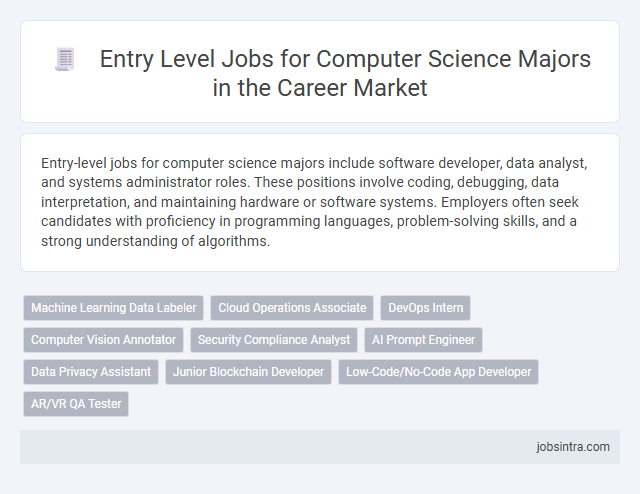 Entry Level Jobs for Computer Science Majors in the Career Market

Entry-level jobs for computer science majors include software developer, data analyst, and systems administrator roles. These positions involve coding, debugging, data interpretation, and maintaining hardware or software systems. Employers often seek candidates with proficiency in programming languages, problem-solving skills, and a strong understanding of algorithms.

Machine Learning Data Labeler
Cloud Operations Associate
DevOps Intern
Computer Vision Annotator
Security Compliance Analyst
AI Prompt Engineer
Data Privacy Assistant
Junior Blockchain Developer
Low-Code/No-Code App Developer
AR/VR QA Tester

jobsintra.com