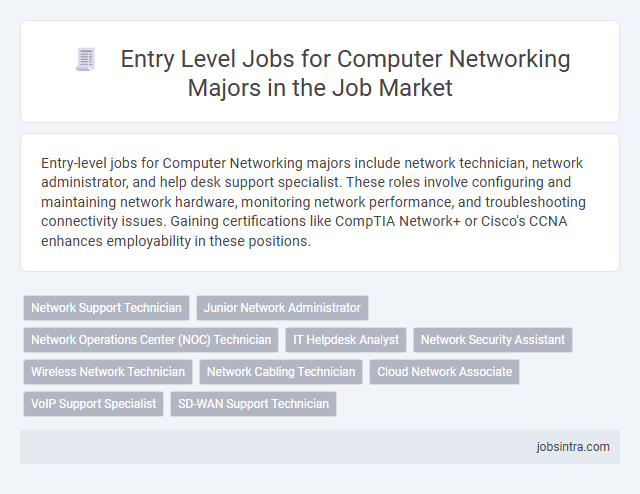 Entry Level Jobs for Computer Networking Majors in the Job Market

Entry-level jobs for Computer Networking majors include network technician, network administrator, and help desk support specialist. These roles involve configuring and maintaining network hardware, monitoring network performance, and troubleshooting connectivity issues. Gaining certifications like CompTIA Network+ or Cisco's CCNA enhances employability in these positions.

Network Support Technician
Junior Network Administrator
Network Operations Center (NOC) Technician
IT Helpdesk Analyst
Network Security Assistant
Wireless Network Technician
Network Cabling Technician
Cloud Network Associate
VoIP Support Specialist
SD-WAN Support Technician

jobsintra.com