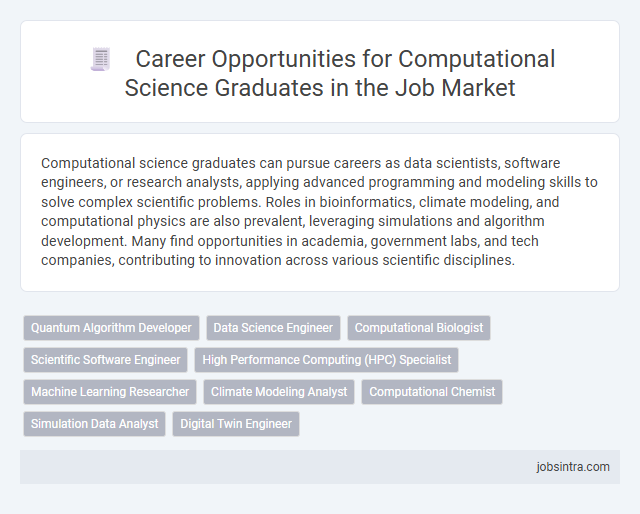 Career Opportunities for Computational Science Graduates in the Job Market

Computational science graduates can pursue careers as data scientists, software engineers, or research analysts, applying advanced programming and modeling skills to solve complex scientific problems. Roles in bioinformatics, climate modeling, and computational physics are also prevalent, leveraging simulations and algorithm development. Many find opportunities in academia, government labs, and tech companies, contributing to innovation across various scientific disciplines.

Quantum Algorithm Developer
Data Science Engineer
Computational Biologist
Scientific Software Engineer
High Performance Computing (HPC) Specialist
Machine Learning Researcher
Climate Modeling Analyst
Computational Chemist
Simulation Data Analyst
Digital Twin Engineer

jobsintra.com