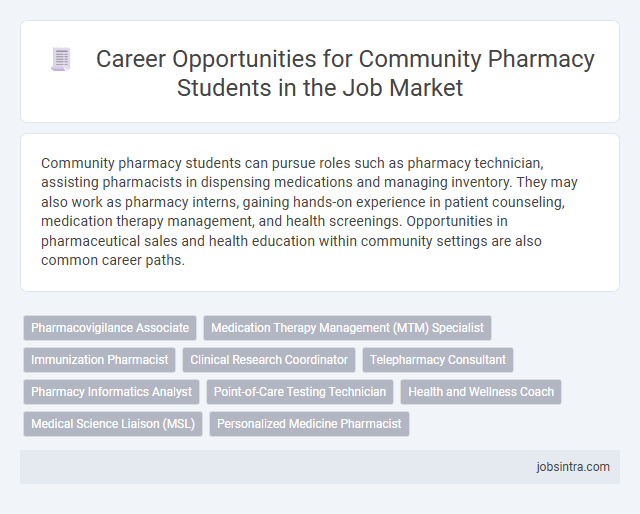 Career Opportunities for Community Pharmacy Students in the Job Market

Community pharmacy students can pursue roles such as pharmacy technician, assisting pharmacists in dispensing medications and managing inventory. They may also work as pharmacy interns, gaining hands-on experience in patient counseling, medication therapy management, and health screenings. Opportunities in pharmaceutical sales and health education within community settings are also common career paths.

Pharmacovigilance Associate
Medication Therapy Management (MTM) Specialist
Immunization Pharmacist
Clinical Research Coordinator
Telepharmacy Consultant
Pharmacy Informatics Analyst
Point-of-Care Testing Technician
Health and Wellness Coach
Medical Science Liaison (MSL)
Personalized Medicine Pharmacist

jobsintra.com