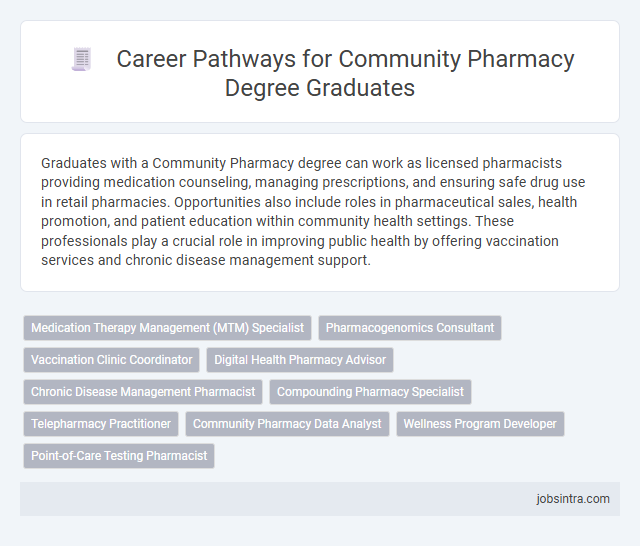 Career Pathways for Community Pharmacy Degree Graduates

Graduates with a Community Pharmacy degree can work as licensed pharmacists providing medication counseling, managing prescriptions, and ensuring safe drug use in retail pharmacies. Opportunities also include roles in pharmaceutical sales, health promotion, and patient education within community health settings. These professionals play a crucial role in improving public health by offering vaccination services and chronic disease management support.

Medication Therapy Management (MTM) Specialist
Pharmacogenomics Consultant
Vaccination Clinic Coordinator
Digital Health Pharmacy Advisor
Chronic Disease Management Pharmacist
Compounding Pharmacy Specialist
Telepharmacy Practitioner
Community Pharmacy Data Analyst
Wellness Program Developer
Point-of-Care Testing Pharmacist

jobsintra.com