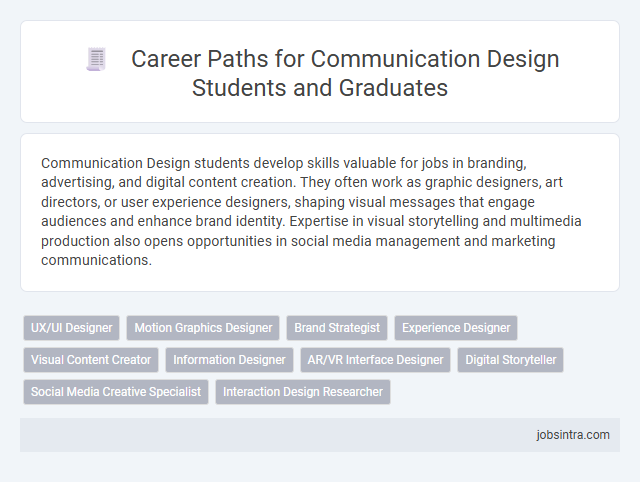 Career Paths for Communication Design Students and Graduates

Communication Design students develop skills valuable for jobs in branding, advertising, and digital content creation. They often work as graphic designers, art directors, or user experience designers, shaping visual messages that engage audiences and enhance brand identity. Expertise in visual storytelling and multimedia production also opens opportunities in social media management and marketing communications.

UX/UI Designer
Motion Graphics Designer
Brand Strategist
Experience Designer
Visual Content Creator
Information Designer
AR/VR Interface Designer
Digital Storyteller
Social Media Creative Specialist
Interaction Design Researcher

jobsintra.com