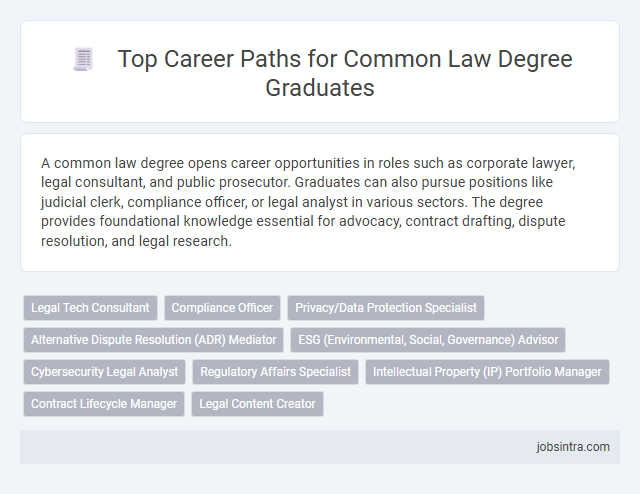 Top Career Paths for Common Law Degree Graduates

A common law degree opens career opportunities in roles such as corporate lawyer, legal consultant, and public prosecutor. Graduates can also pursue positions like judicial clerk, compliance officer, or legal analyst in various sectors. The degree provides foundational knowledge essential for advocacy, contract drafting, dispute resolution, and legal research.

Legal Tech Consultant
Compliance Officer
Privacy/Data Protection Specialist
Alternative Dispute Resolution (ADR) Mediator
ESG (Environmental, Social, Governance) Advisor
Cybersecurity Legal Analyst
Regulatory Affairs Specialist
Intellectual Property (IP) Portfolio Manager
Contract Lifecycle Manager
Legal Content Creator

jobsintra.com