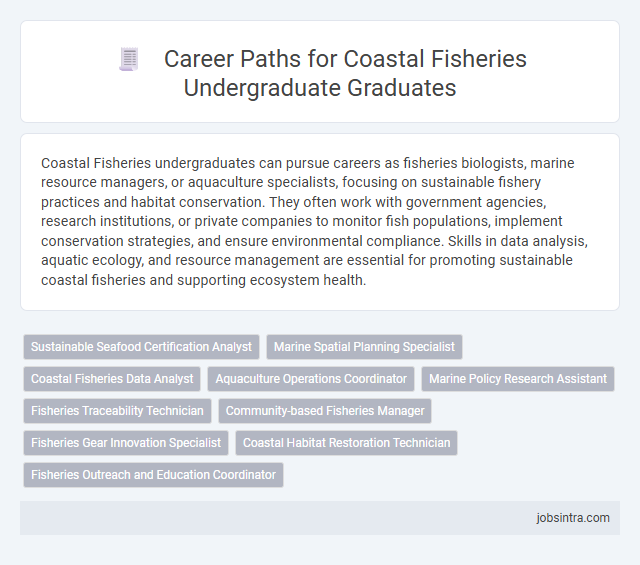 Career Paths for Coastal Fisheries Undergraduate Graduates

Coastal Fisheries undergraduates can pursue careers as fisheries biologists, marine resource managers, or aquaculture specialists, focusing on sustainable fishery practices and habitat conservation. They often work with government agencies, research institutions, or private companies to monitor fish populations, implement conservation strategies, and ensure environmental compliance. Skills in data analysis, aquatic ecology, and resource management are essential for promoting sustainable coastal fisheries and supporting ecosystem health.

Sustainable Seafood Certification Analyst
Marine Spatial Planning Specialist
Coastal Fisheries Data Analyst
Aquaculture Operations Coordinator
Marine Policy Research Assistant
Fisheries Traceability Technician
Community-based Fisheries Manager
Fisheries Gear Innovation Specialist
Coastal Habitat Restoration Technician
Fisheries Outreach and Education Coordinator

jobsintra.com