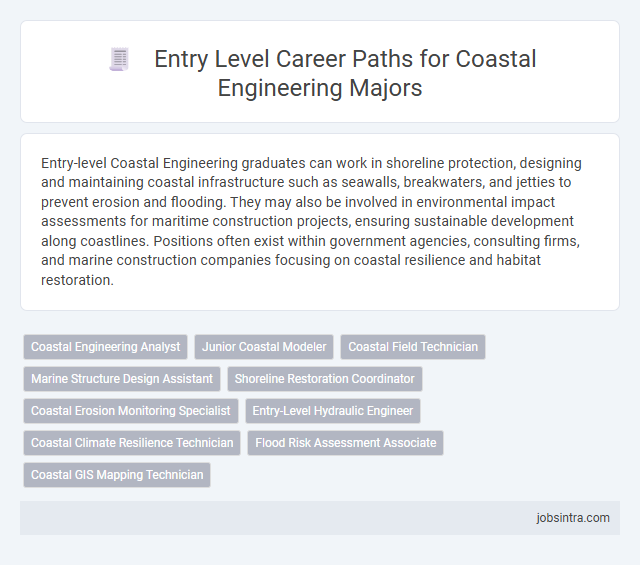 Entry Level Career Paths for Coastal Engineering Majors

Entry-level Coastal Engineering graduates can work in shoreline protection, designing and maintaining coastal infrastructure such as seawalls, breakwaters, and jetties to prevent erosion and flooding. They may also be involved in environmental impact assessments for maritime construction projects, ensuring sustainable development along coastlines. Positions often exist within government agencies, consulting firms, and marine construction companies focusing on coastal resilience and habitat restoration.

Coastal Engineering Analyst
Junior Coastal Modeler
Coastal Field Technician
Marine Structure Design Assistant
Shoreline Restoration Coordinator
Coastal Erosion Monitoring Specialist
Entry-Level Hydraulic Engineer
Coastal Climate Resilience Technician
Flood Risk Assessment Associate
Coastal GIS Mapping Technician

jobsintra.com