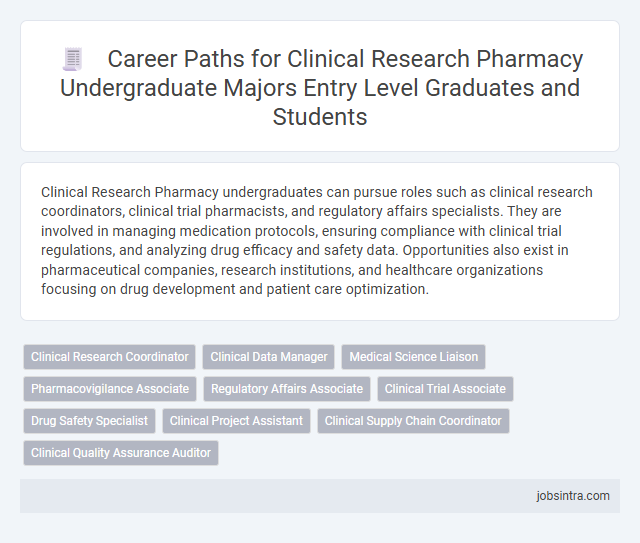 Career Paths for Clinical Research Pharmacy Undergraduate Majors Entry Level Graduates and Students

Clinical Research Pharmacy undergraduates can pursue roles such as clinical research coordinators, clinical trial pharmacists, and regulatory affairs specialists. They are involved in managing medication protocols, ensuring compliance with clinical trial regulations, and analyzing drug efficacy and safety data. Opportunities also exist in pharmaceutical companies, research institutions, and healthcare organizations focusing on drug development and patient care optimization.

Clinical Research Coordinator
Clinical Data Manager
Medical Science Liaison
Pharmacovigilance Associate
Regulatory Affairs Associate
Clinical Trial Associate
Drug Safety Specialist
Clinical Project Assistant
Clinical Supply Chain Coordinator
Clinical Quality Assurance Auditor

jobsintra.com