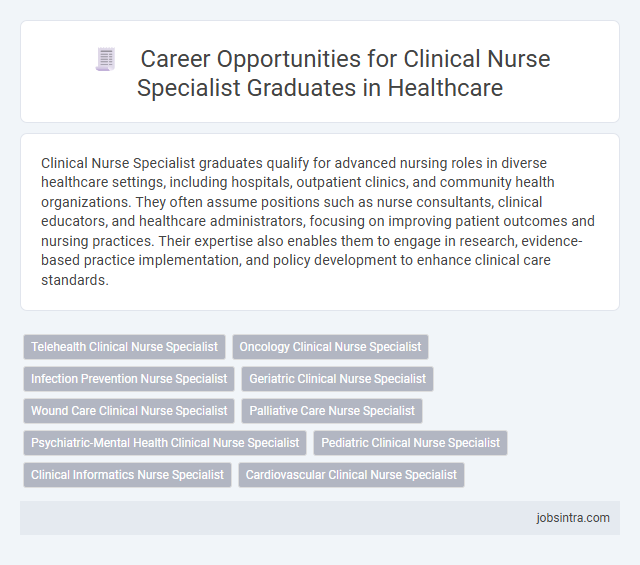 Career Opportunities for Clinical Nurse Specialist Graduates in Healthcare

Clinical Nurse Specialist graduates qualify for advanced nursing roles in diverse healthcare settings, including hospitals, outpatient clinics, and community health organizations. They often assume positions such as nurse consultants, clinical educators, and healthcare administrators, focusing on improving patient outcomes and nursing practices. Their expertise also enables them to engage in research, evidence-based practice implementation, and policy development to enhance clinical care standards.

Telehealth Clinical Nurse Specialist
Oncology Clinical Nurse Specialist
Infection Prevention Nurse Specialist
Geriatric Clinical Nurse Specialist
Wound Care Clinical Nurse Specialist
Palliative Care Nurse Specialist
Psychiatric-Mental Health Clinical Nurse Specialist
Pediatric Clinical Nurse Specialist
Clinical Informatics Nurse Specialist
Cardiovascular Clinical Nurse Specialist

jobsintra.com