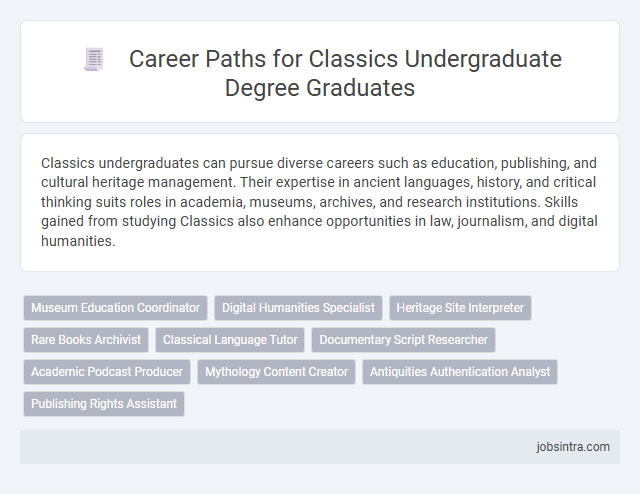 Career Paths for Classics Undergraduate Degree Graduates

Classics undergraduates can pursue diverse careers such as education, publishing, and cultural heritage management. Their expertise in ancient languages, history, and critical thinking suits roles in academia, museums, archives, and research institutions. Skills gained from studying Classics also enhance opportunities in law, journalism, and digital humanities.

Museum Education Coordinator
Digital Humanities Specialist
Heritage Site Interpreter
Rare Books Archivist
Classical Language Tutor
Documentary Script Researcher
Academic Podcast Producer
Mythology Content Creator
Antiquities Authentication Analyst
Publishing Rights Assistant

jobsintra.com