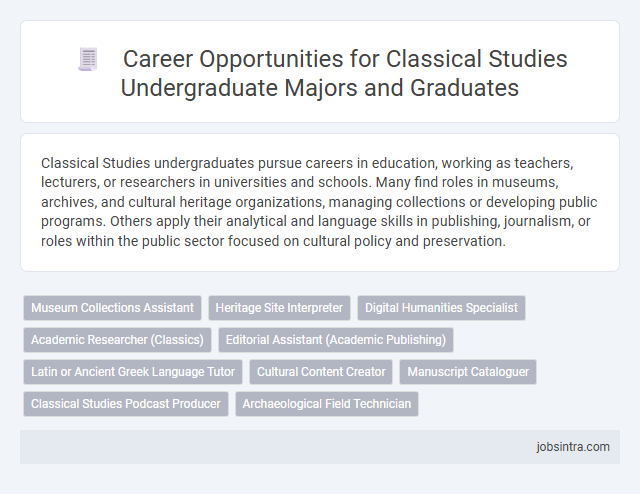 Career Opportunities for Classical Studies Undergraduate Majors and Graduates

Classical Studies undergraduates pursue careers in education, working as teachers, lecturers, or researchers in universities and schools. Many find roles in museums, archives, and cultural heritage organizations, managing collections or developing public programs. Others apply their analytical and language skills in publishing, journalism, or roles within the public sector focused on cultural policy and preservation.

Museum Collections Assistant
Heritage Site Interpreter
Digital Humanities Specialist
Academic Researcher (Classics)
Editorial Assistant (Academic Publishing)
Latin or Ancient Greek Language Tutor
Cultural Content Creator
Manuscript Cataloguer
Classical Studies Podcast Producer
Archaeological Field Technician

jobsintra.com