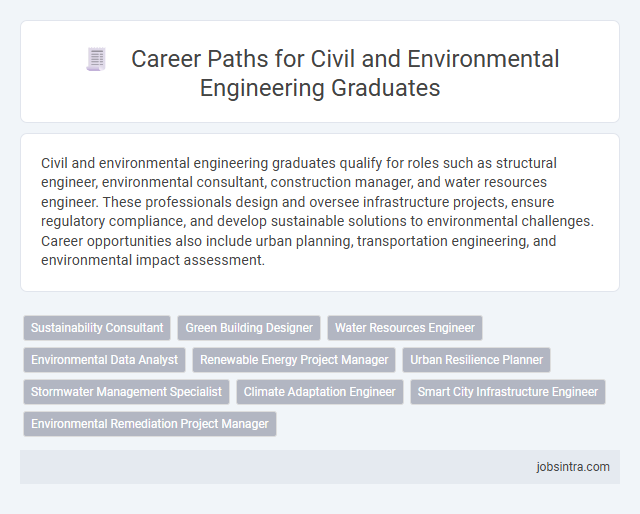 Career Paths for Civil and Environmental Engineering Graduates

Civil and environmental engineering graduates qualify for roles such as structural engineer, environmental consultant, construction manager, and water resources engineer. These professionals design and oversee infrastructure projects, ensure regulatory compliance, and develop sustainable solutions to environmental challenges. Career opportunities also include urban planning, transportation engineering, and environmental impact assessment.

Sustainability Consultant
Green Building Designer
Water Resources Engineer
Environmental Data Analyst
Renewable Energy Project Manager
Urban Resilience Planner
Stormwater Management Specialist
Climate Adaptation Engineer
Smart City Infrastructure Engineer
Environmental Remediation Project Manager

jobsintra.com