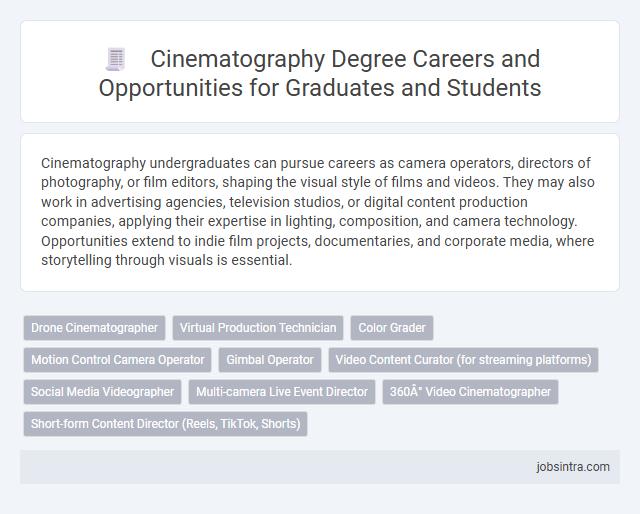 Cinematography Degree Careers and Opportunities for Graduates and Students

Cinematography undergraduates can pursue careers as camera operators, directors of photography, or film editors, shaping the visual style of films and videos. They may also work in advertising agencies, television studios, or digital content production companies, applying their expertise in lighting, composition, and camera technology. Opportunities extend to indie film projects, documentaries, and corporate media, where storytelling through visuals is essential.

Drone Cinematographer
Virtual Production Technician
Color Grader
Motion Control Camera Operator
Gimbal Operator
Video Content Curator (for streaming platforms)
Social Media Videographer
Multi-camera Live Event Director
360Â° Video Cinematographer
Short-form Content Director (Reels, TikTok, Shorts)

jobsintra.com